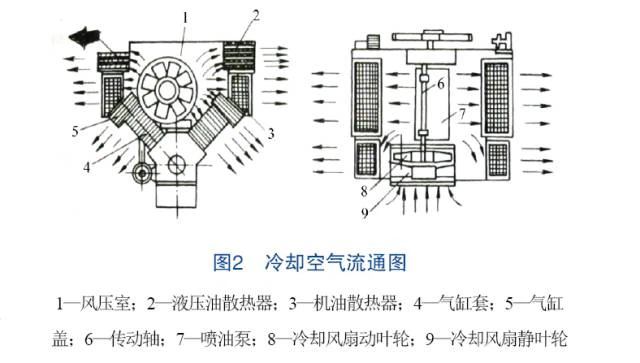 1
2
5
3
4
6
7
8
9

图2 冷却空气流通图

1—风压室；2—液压油散热器；3—机油散热器；4—气缸套；5—气缸盖；6—传动轴；7—喷油泵；8—冷却风扇动叶轮；9—冷却风扇静叶轮